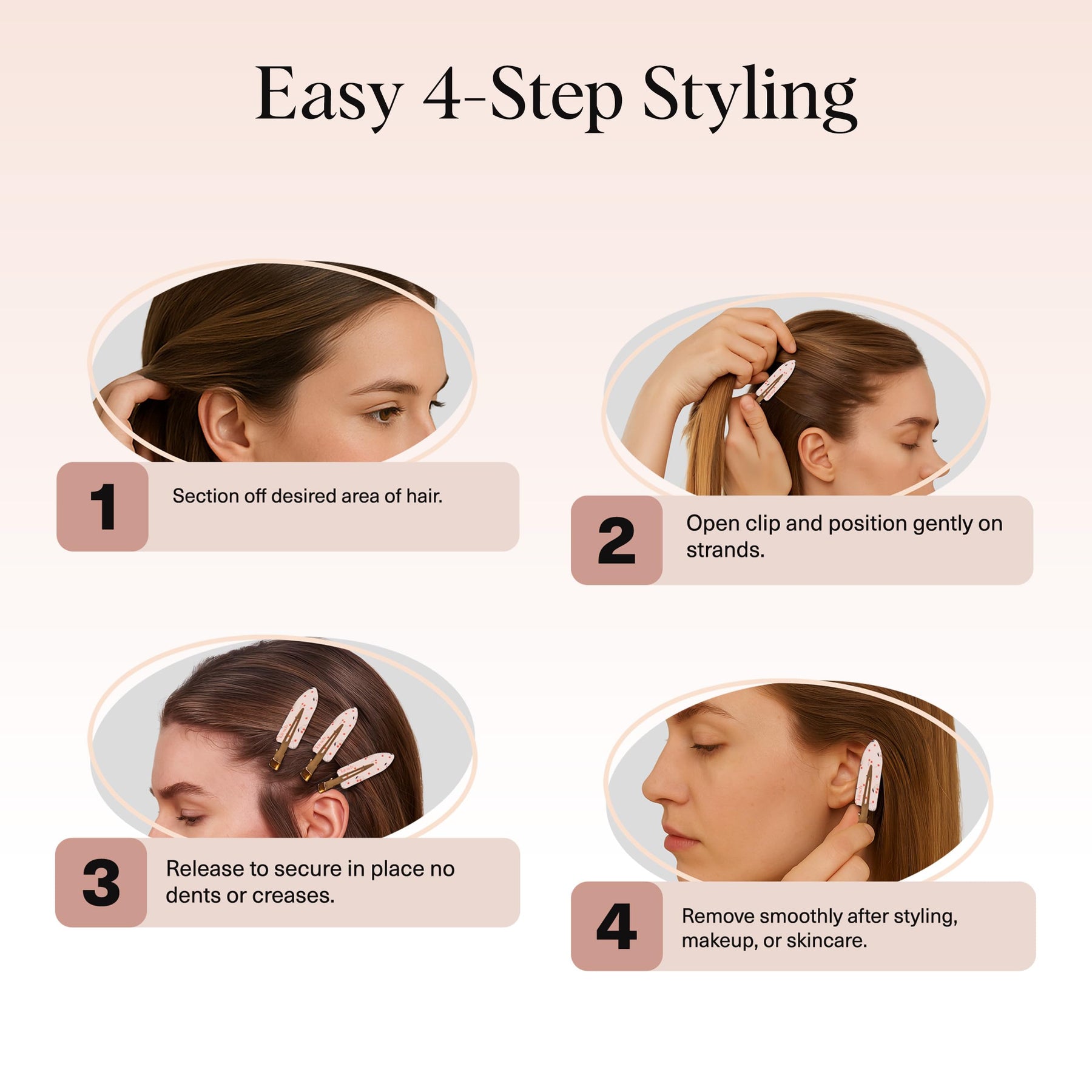 Easy 4-Step Styling

1 Section off desired area of hair.

2 Open clip and position gently on strands.

3 Release to secure in place no dents or creases.

4 Remove smoothly after styling, makeup, or skincare.