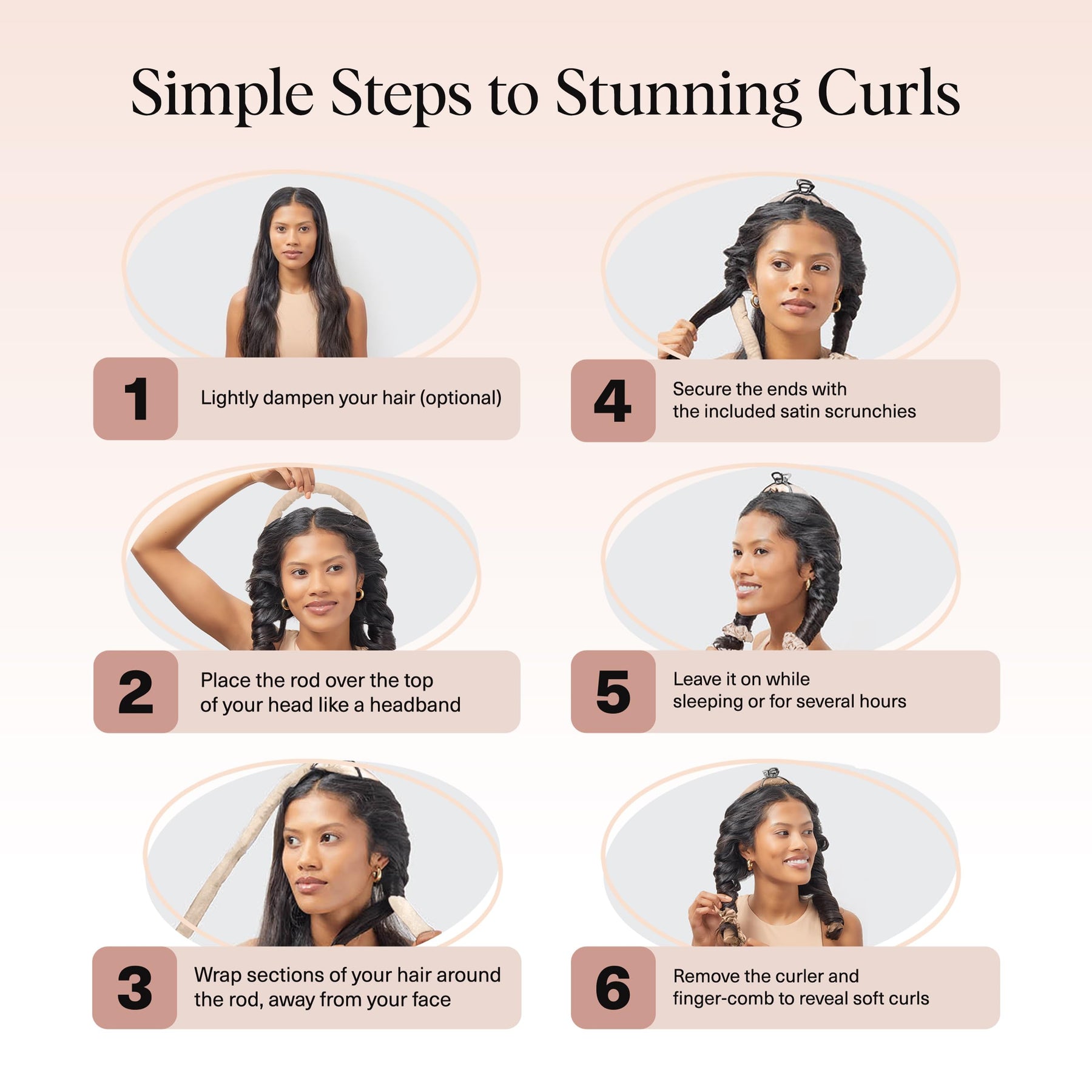 Simple Steps to Stunning Curls

1 Lightly dampen your hair (optional)

2 Place the rod over the top of your head like a headband

3 Wrap sections of your hair around the rod, away from your face

4 Secure the ends with the included satin scrunchies

5 Leave it on while sleeping or for several hours

6 Remove the curler and finger-comb to reveal soft curls