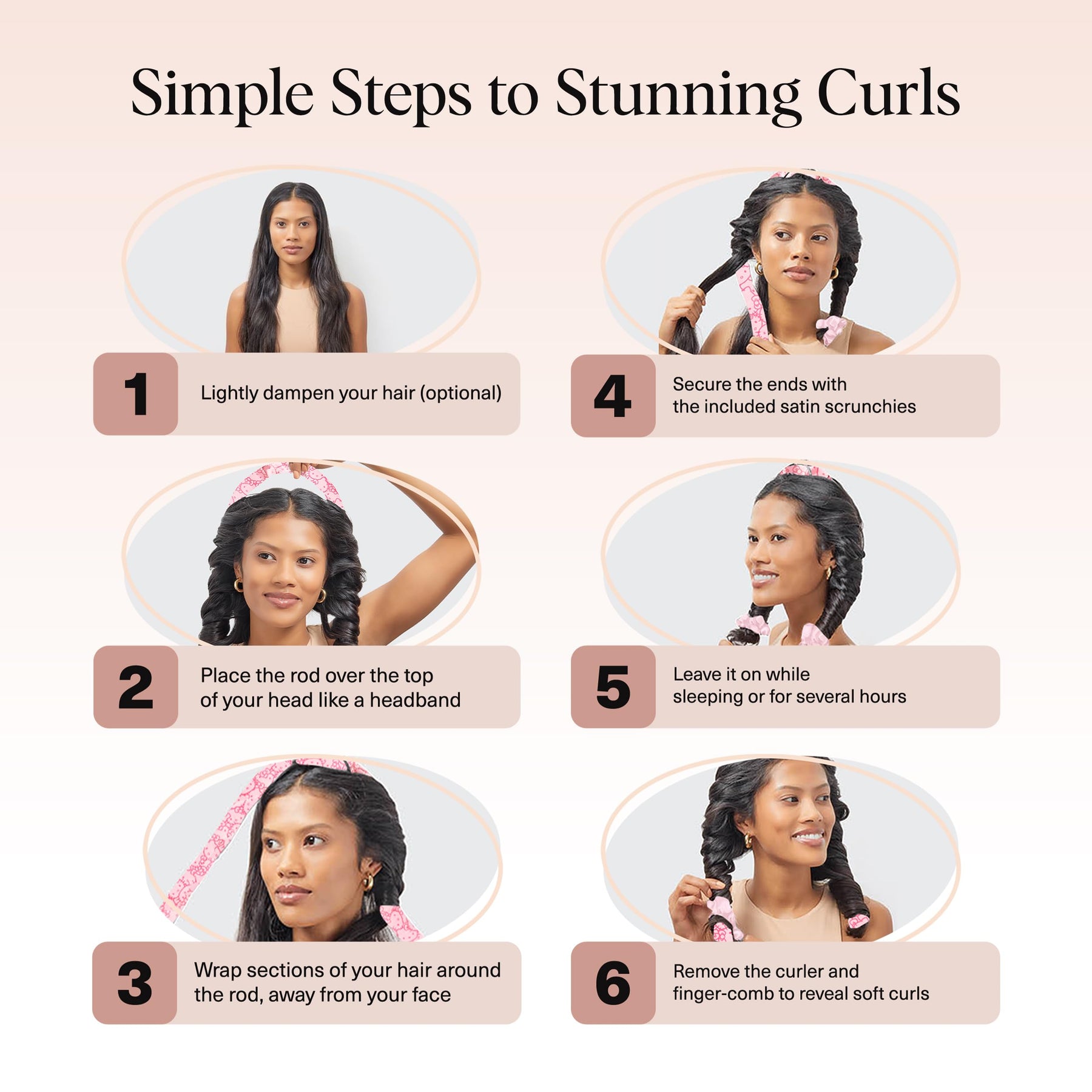 Simple Steps to Stunning Curls

1 Lightly dampen your hair (optional)

2 Place the rod over the top of your head like a headband

3 Wrap sections of your hair around the rod, away from your face

4 Secure the ends with the included satin scrunchies

5 Leave it on while sleeping or for several hours

6 Remove the curler and finger-comb to reveal soft curls