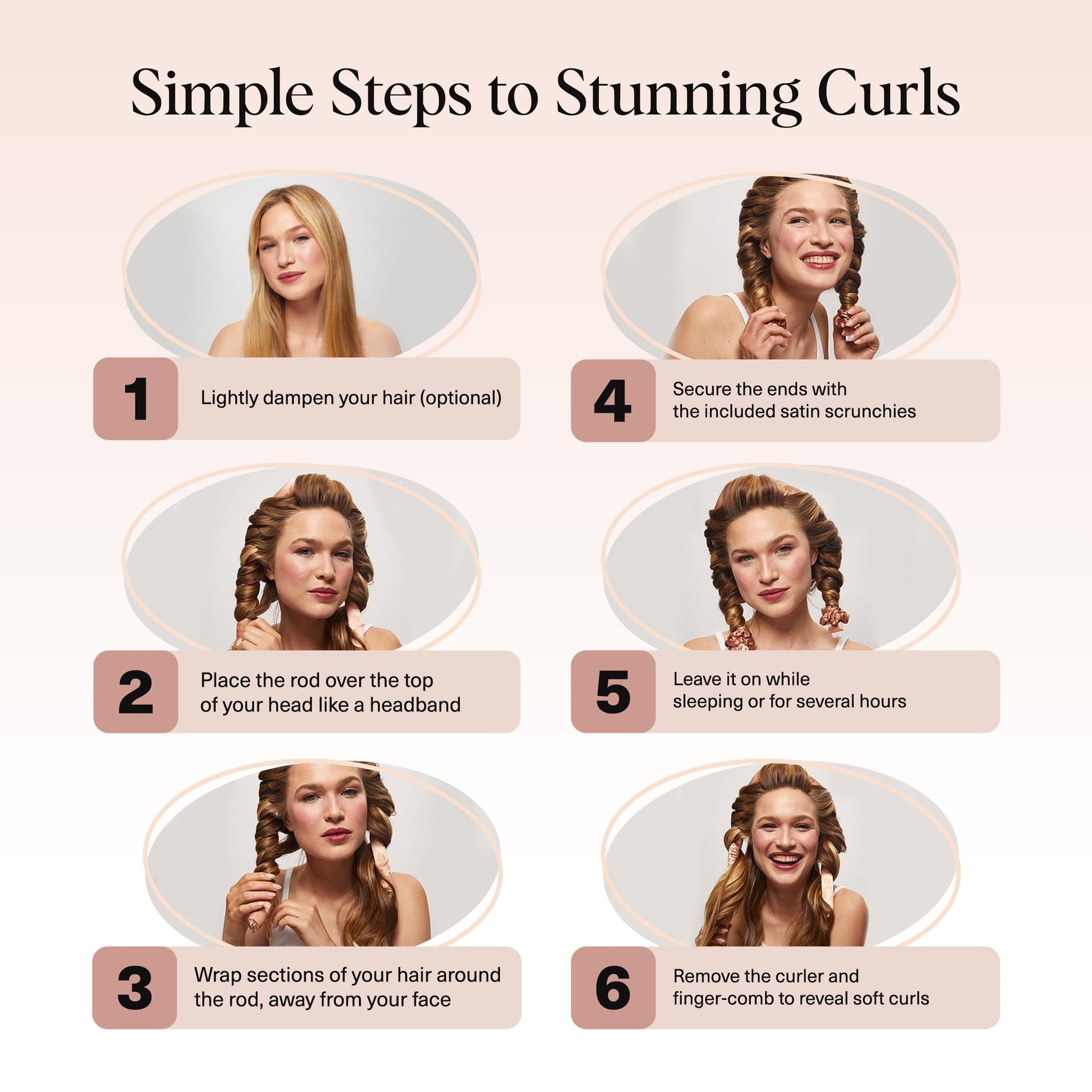 Simple Steps to Stunning Curls

1 Lightly dampen your hair (optional)

2 Place the rod over the top of your head like a headband

3 Wrap sections of your hair around the rod, away from your face

4 Secure the ends with the included satin scrunchies

5 Leave it on while sleeping or for several hours

6 Remove the curler and finger-comb to reveal soft curls